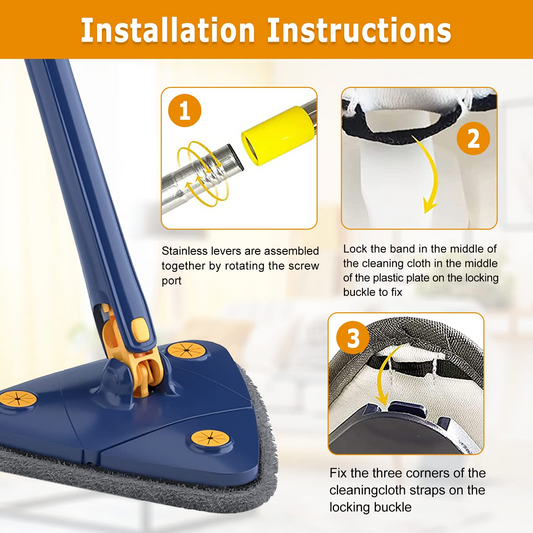 Installation Instructions

1

Stainless levers are assembled together by rotating the screw port

2

Lock the band in the middle of the cleaning cloth in the middle of the plastic plate on the locking buckle to fix

3

Fix the three corners of the cleaningcloth straps on the locking buckle