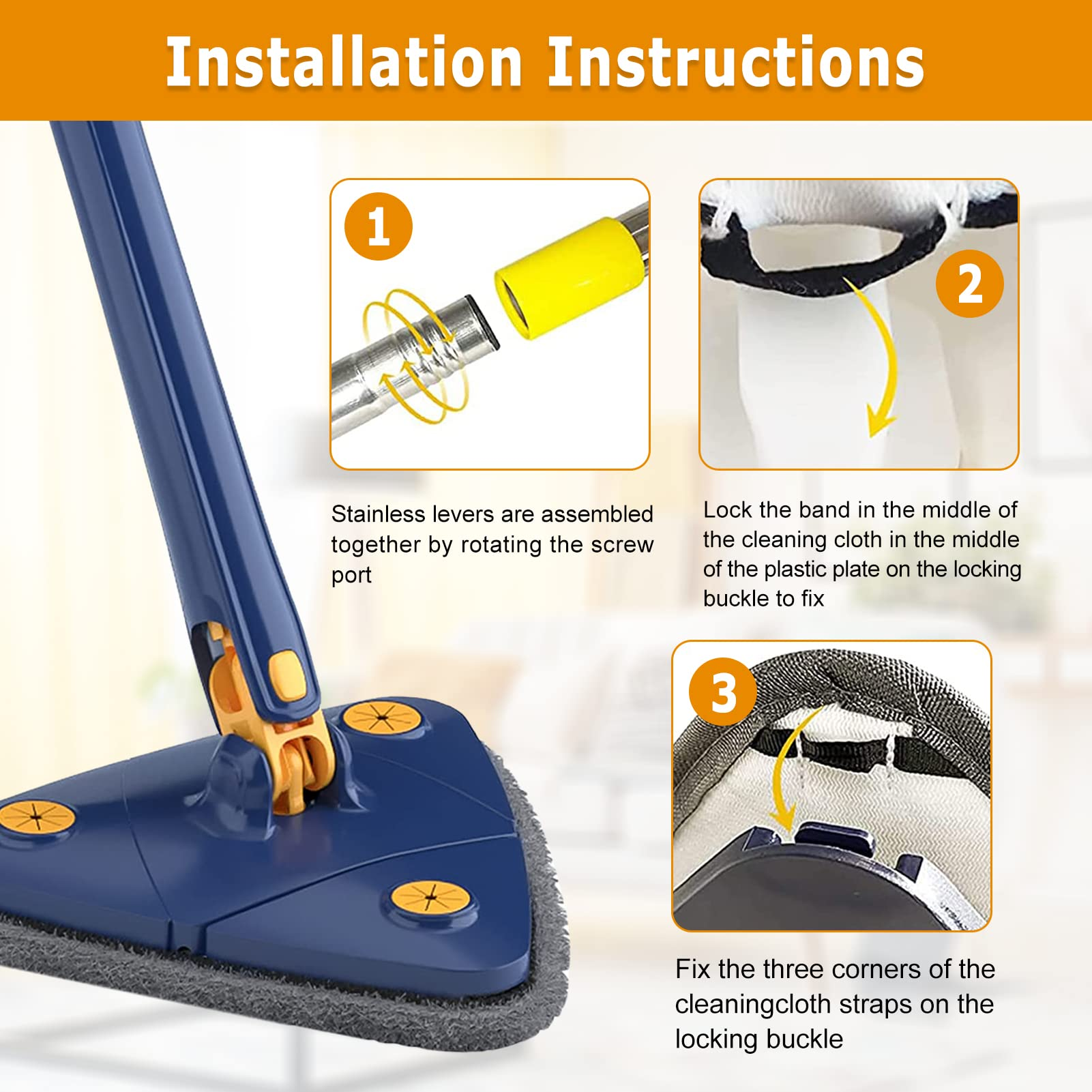 Installation Instructions

1

Stainless levers are assembled together by rotating the screw port

2

Lock the band in the middle of the cleaning cloth in the middle of the plastic plate on the locking buckle to fix

3

Fix the three corners of the cleaningcloth straps on the locking buckle